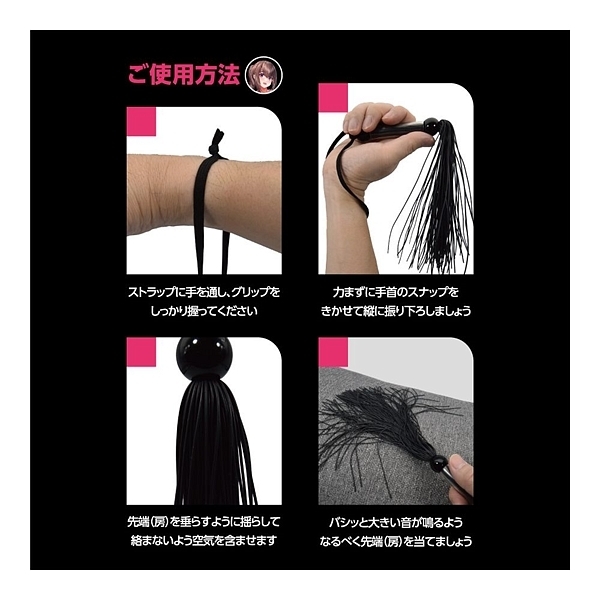 ご使用方法

ストラップに手を通し、グリップをしっかり握ってください

力まずに手首のスナップをきかせて縦に振り下ろしましょう

先端（房）を垂らすように揺らして絡まないよう空気を含ませます

パシッと大きい音が鳴るようなるべく先端（房）を当てましょう