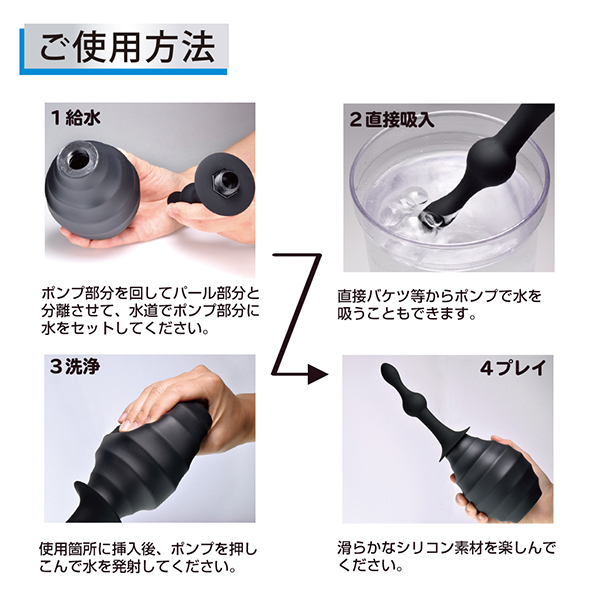 ご使用方法

1 給水

ポンプ部分を回してパール部分と分離させて、水道でポンプ部分に水をセットしてください。

2 直接吸入

直接バケツ等からポンプで水を吸うこともできます。

3 洗浄

使用箇所に挿入後、ポンプを押しこんで水を発射してください。

4 プレイ

滑らかなシリコン素材を楽しんでください。